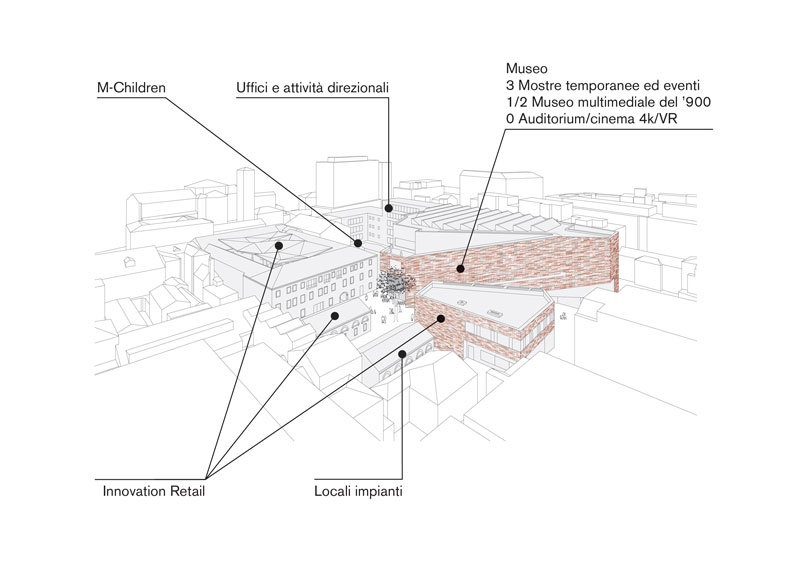 M-Children

Uffici e attività direzionali

Museo
3 Mostre temporanee ed eventi
1/2 Museo multimediale del '900
0 Auditorium/cinema 4k/VR

Innovation Retail

Locali impianti